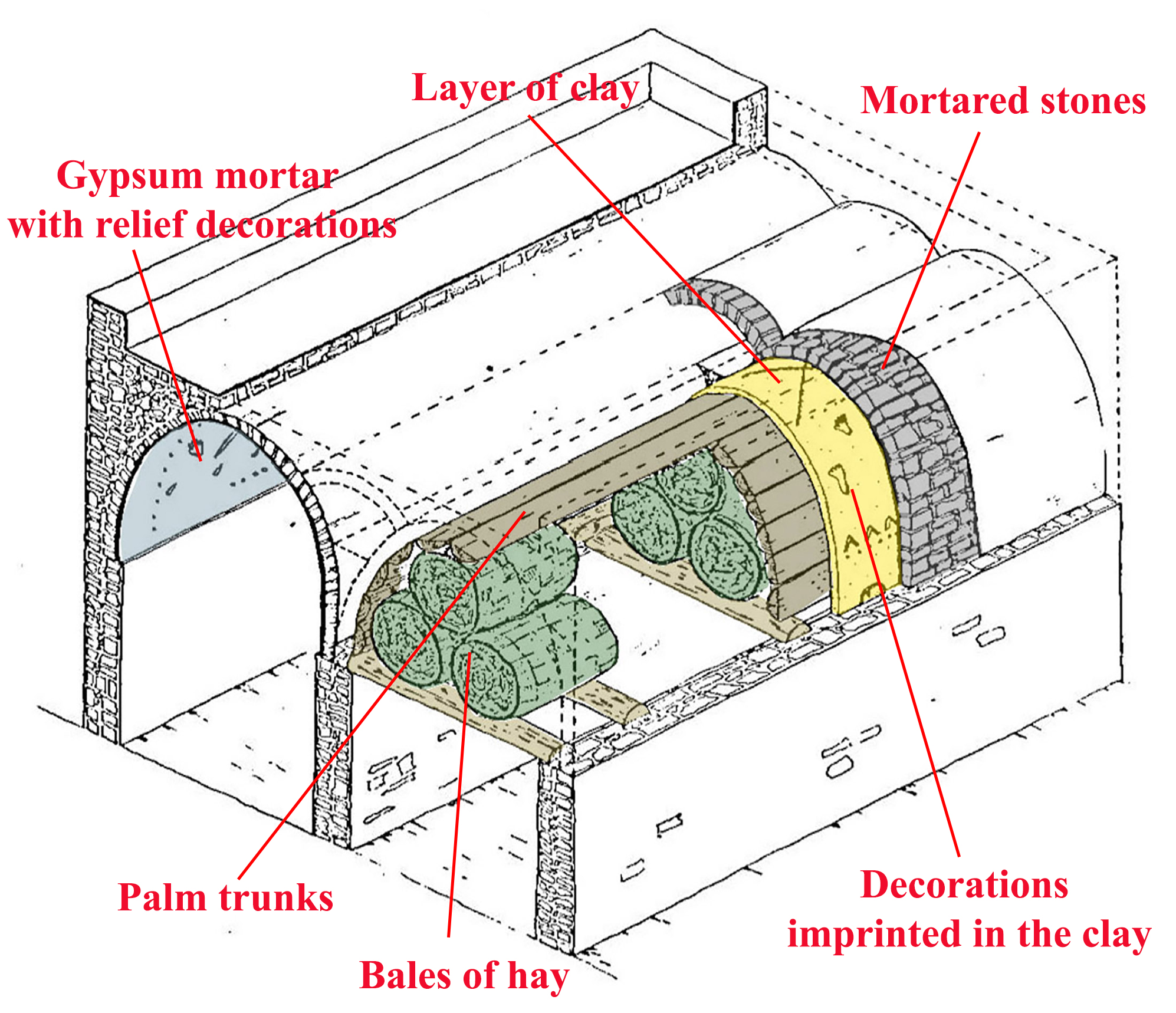 Layer of clay

Mortared stones

Gypsum mortar with relief decorations

Palm trunks

Bales of hay

Decorations imprinted in the clay